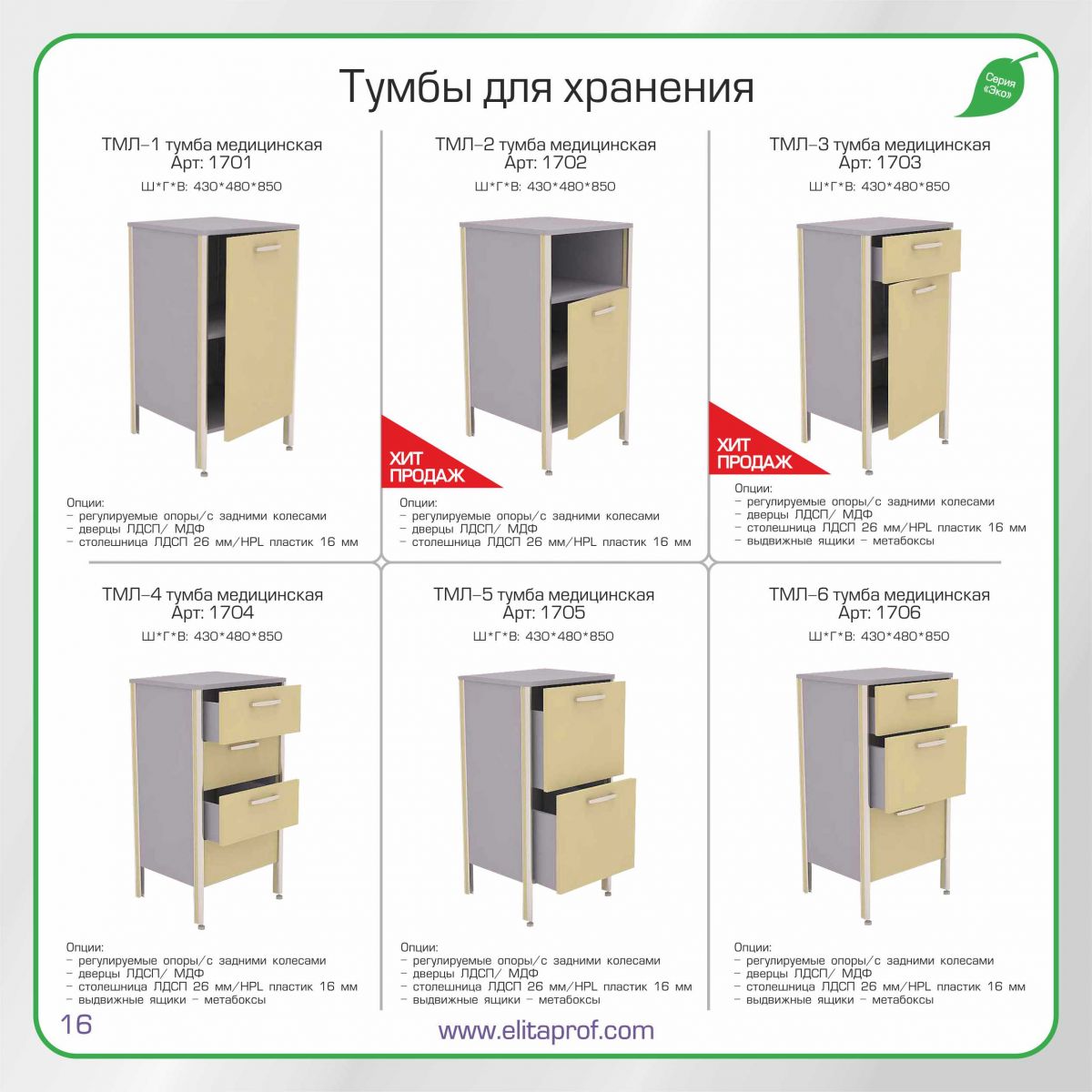 Тумбы для хранения

Серия «Эко»

ТМЛ–1 тумба медицинская
Арт: 1701
Ш*Г*В: 430*480*850

Опции:
– регулируемые опоры/с задними колесами
– дверцы ЛДСП/ МДФ
– столешница ЛДСП 26 мм/HPL пластик 16 мм

ТМЛ–2 тумба медицинская
Арт: 1702
Ш*Г*В: 430*480*850

ХИТ ПРОДАЖ

Опции:
– регулируемые опоры/с задними колесами
– дверцы ЛДСП/ МДФ
– столешница ЛДСП 26 мм/HPL пластик 16 мм

ТМЛ–3 тумба медицинская
Арт: 1703
Ш*Г*В: 430*480*850

ХИТ ПРОДАЖ

Опции:
– регулируемые опоры/с задними колесами
– дверцы ЛДСП/ МДФ
– столешница ЛДСП 26 мм/HPL пластик 16 мм
– выдвижные ящики – метабоксы

ТМЛ–4 тумба медицинская
Арт: 1704
Ш*Г*В: 430*480*850

Опции:
– регулируемые опоры/с задними колесами
– дверцы ЛДСП/ МДФ
– столешница ЛДСП 26 мм/HPL пластик 16 мм
– выдвижные ящики – метабоксы

ТМЛ–5 тумба медицинская
Арт: 1705
Ш*Г*В: 430*480*850

Опции:
– регулируемые опоры/с задними колесами
– дверцы ЛДСП/ МДФ
– столешница ЛДСП 26 мм/HPL пластик 16 мм
– выдвижные ящики – метабоксы

ТМЛ–6 тумба медицинская
Арт: 1706
Ш*Г*В: 430*480*850

Опции:
– регулируемые опоры/с задними колесами
– дверцы ЛДСП/ МДФ
– столешница ЛДСП 26 мм/HPL пластик 16 мм
– выдвижные ящики – метабоксы

16

www.elitaprof.com