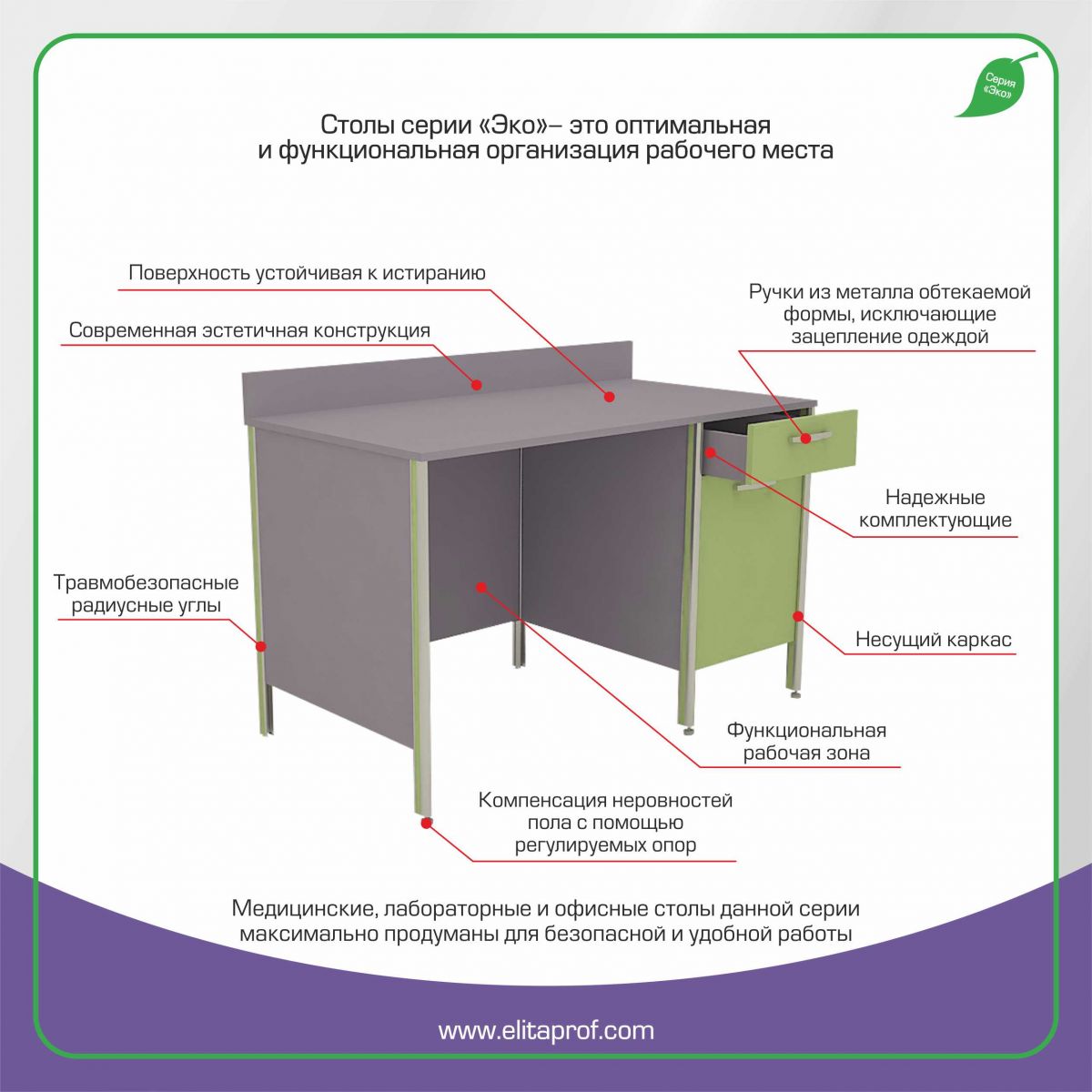 Серия «Эко»

Столы серии «Эко»– это оптимальная и функциональная организация рабочего места

Поверхность устойчивая к истиранию

Современная эстетичная конструкция

Ручки из металла обтекаемой формы, исключающие зацепление одеждой

Надежные комплектующие

Травмобезопасные радиусные углы

Несущий каркас

Функциональная рабочая зона

Компенсация неровностей пола с помощью регулируемых опор

Медицинские, лабораторные и офисные столы данной серии максимально продуманы для безопасной и удобной работы

www.elitaprof.com