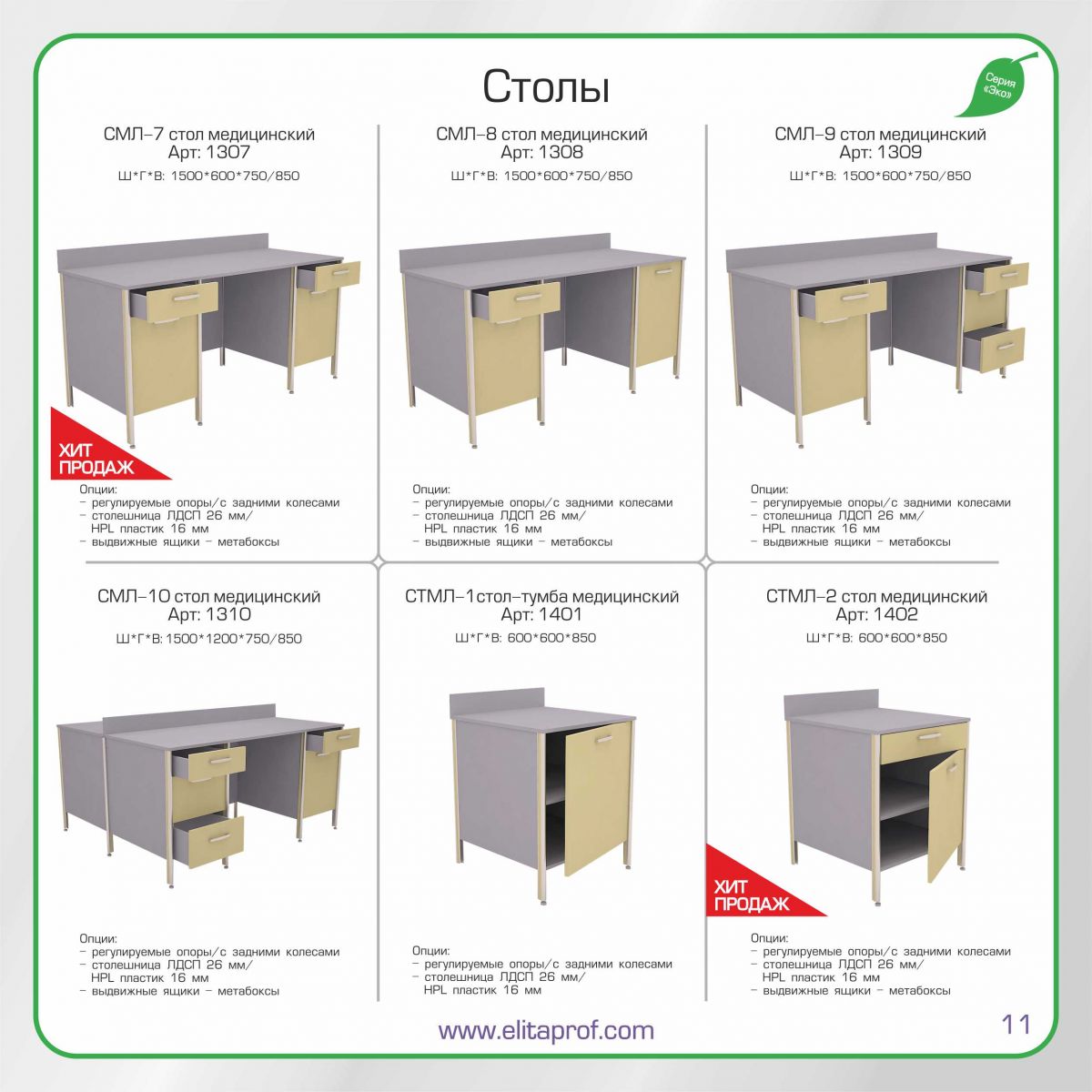 Столы

Серия «Эко»

СМЛ–7 стол медицинский
Арт: 1307
Ш*Г*В: 1500*600*750/850

ХИТ ПРОДАЖ

Опции:
– регулируемые опоры/с задними колесами
– столешница ЛДСП 26 мм/ HPL пластик 16 мм
– выдвижные ящики – метабоксы

СМЛ–8 стол медицинский
Арт: 1308
Ш*Г*В: 1500*600*750/850

Опции:
– регулируемые опоры/с задними колесами
– столешница ЛДСП 26 мм/ HPL пластик 16 мм
– выдвижные ящики – метабоксы

СМЛ–9 стол медицинский
Арт: 1309
Ш*Г*В: 1500*600*750/850

Опции:
– регулируемые опоры/с задними колесами
– столешница ЛДСП 26 мм/ HPL пластик 16 мм
– выдвижные ящики – метабоксы

СМЛ–10 стол медицинский
Арт: 1310
Ш*Г*В: 1500*1200*750/850

Опции:
– регулируемые опоры/с задними колесами
– столешница ЛДСП 26 мм/ HPL пластик 16 мм
– выдвижные ящики – метабоксы

СТМЛ–1стол–тумба медицинский
Арт: 1401
Ш*Г*В: 600*600*850

Опции:
– регулируемые опоры/с задними колесами
– столешница ЛДСП 26 мм/ HPL пластик 16 мм

СТМЛ–2 стол медицинский
Арт: 1402
Ш*Г*В: 600*600*850

ХИТ ПРОДАЖ

Опции:
– регулируемые опоры/с задними колесами
– столешница ЛДСП 26 мм/ HPL пластик 16 мм
– выдвижные ящики – метабоксы

www.elitaprof.com

11