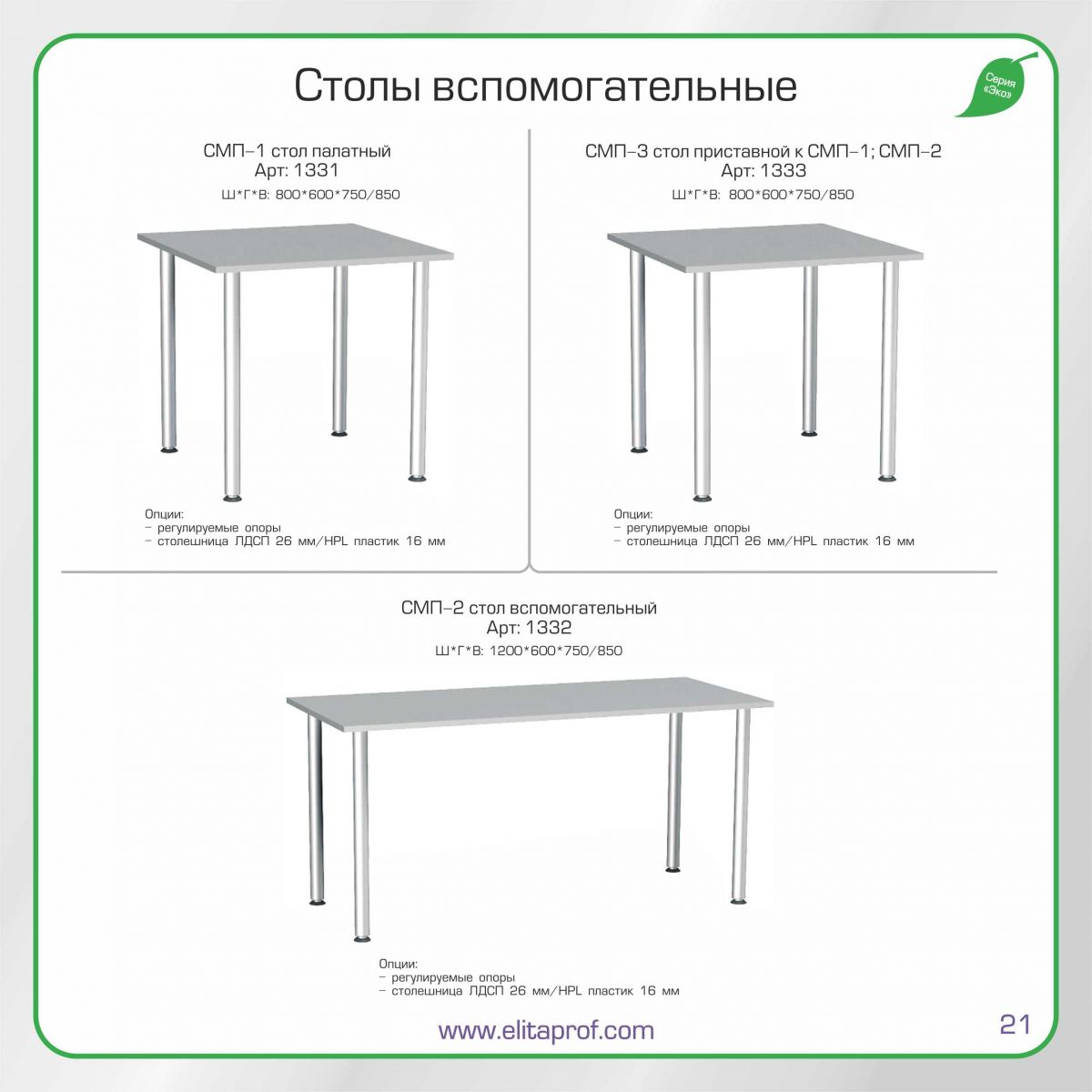 Столы вспомогательные

Серия «Эко»

СМП–1 стол палатный
Арт: 1331
Ш*Г*В: 800*600*750/850

Опции:
– регулируемые опоры
– столешница ЛДСП 26 мм/HPL пластик 16 мм

СМП–3 стол приставной к СМП–1; СМП–2
Арт: 1333
Ш*Г*В: 800*600*750/850

Опции:
– регулируемые опоры
– столешница ЛДСП 26 мм/HPL пластик 16 мм

СМП–2 стол вспомогательный
Арт: 1332
Ш*Г*В: 1200*600*750/850

Опции:
– регулируемые опоры
– столешница ЛДСП 26 мм/HPL пластик 16 мм

www.elitaprof.com

21