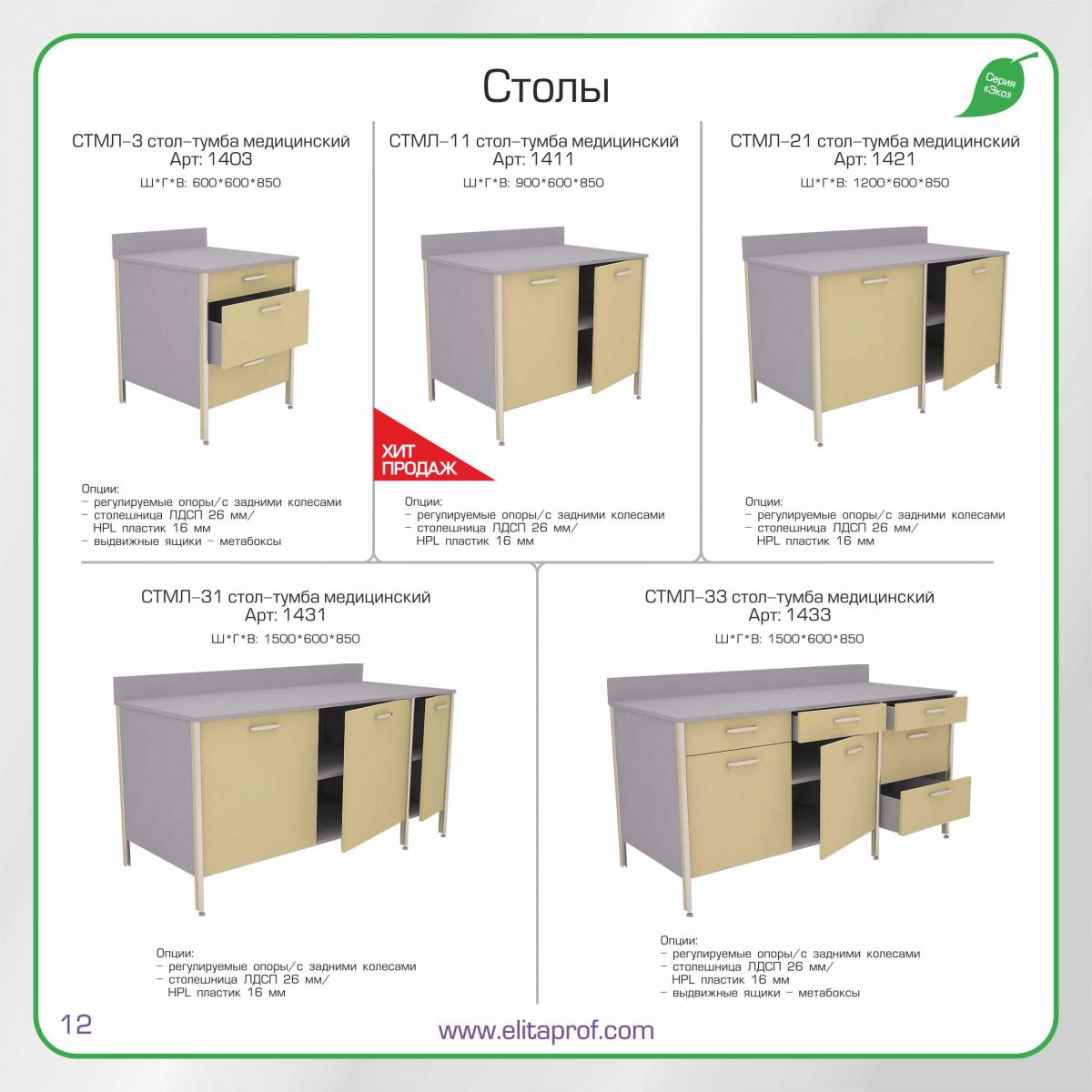 Столы

Серия «Эко»

СТМЛ–3 стол–тумба медицинский
Арт: 1403
Ш*Г*В: 600*600*850

Опции:
– регулируемые опоры/с задними колесами
– столешница ЛДСП 26 мм/ HPL пластик 16 мм
– выдвижные ящики – метабоксы

СТМЛ–11 стол–тумба медицинский
Арт: 1411
Ш*Г*В: 900*600*850

ХИТ ПРОДАЖ

Опции:
– регулируемые опоры/с задними колесами
– столешница ЛДСП 26 мм/ HPL пластик 16 мм

СТМЛ–21 стол–тумба медицинский
Арт: 1421
Ш*Г*В: 1200*600*850

Опции:
– регулируемые опоры/с задними колесами
– столешница ЛДСП 26 мм/ HPL пластик 16 мм

СТМЛ–31 стол–тумба медицинский
Арт: 1431
Ш*Г*В: 1500*600*850

Опции:
– регулируемые опоры/с задними колесами
– столешница ЛДСП 26 мм/ HPL пластик 16 мм

СТМЛ–33 стол–тумба медицинский
Арт: 1433
Ш*Г*В: 1500*600*850

Опции:
– регулируемые опоры/с задними колесами
– столешница ЛДСП 26 мм/ HPL пластик 16 мм
– выдвижные ящики – метабоксы

12

www.elitaprof.com