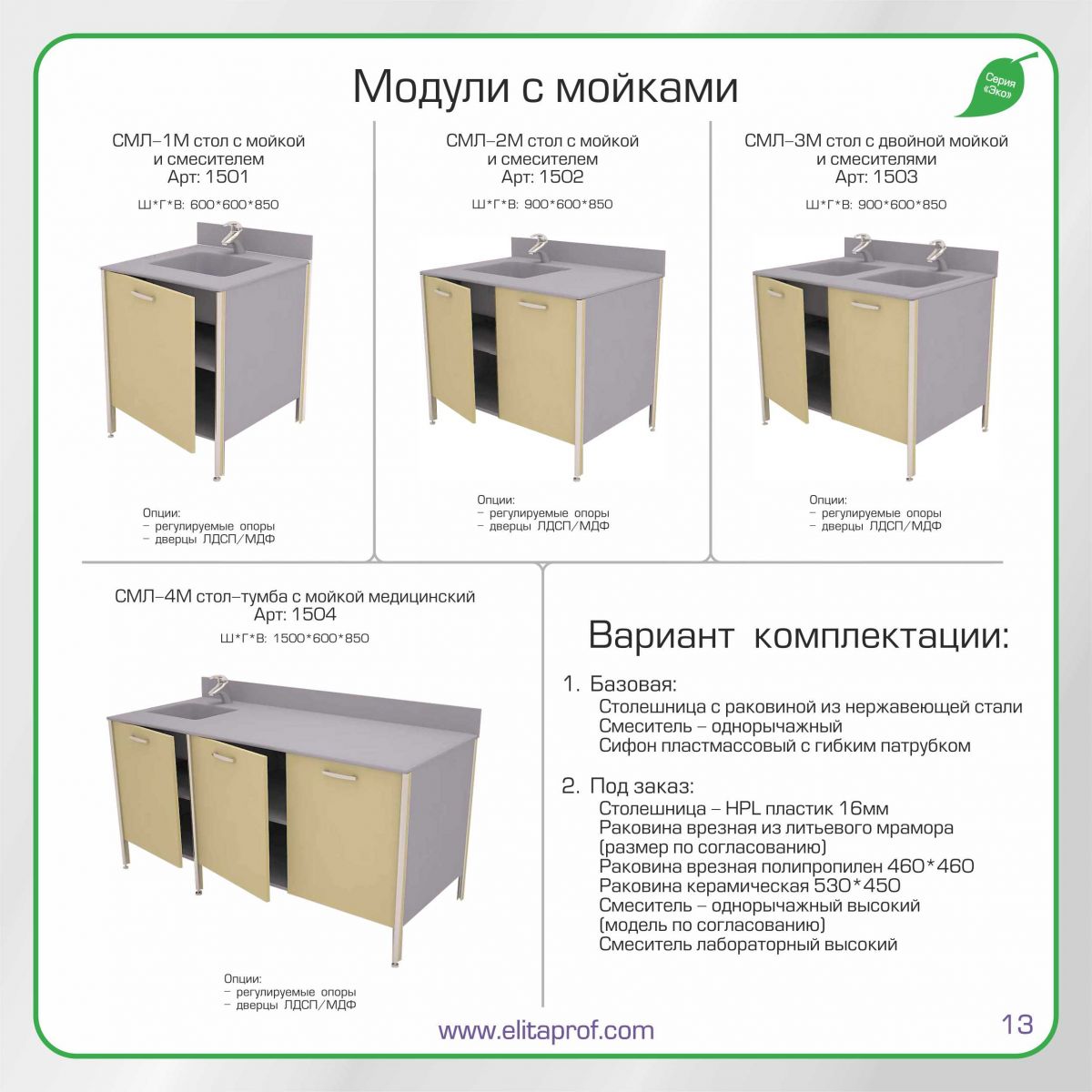 Модули с мойками

Серия «Эко»

СМЛ–1М стол с мойкой и смесителем
Арт: 1501
Ш*Г*В: 600*600*850

Опции:
– регулируемые опоры
– дверцы ЛДСП/МДФ

СМЛ–2М стол с мойкой и смесителем
Арт: 1502
Ш*Г*В: 900*600*850

Опции:
– регулируемые опоры
– дверцы ЛДСП/МДФ

СМЛ–3М стол с двойной мойкой и смесителями
Арт: 1503
Ш*Г*В: 900*600*850

Опции:
– регулируемые опоры
– дверцы ЛДСП/МДФ

СМЛ–4М стол–тумба с мойкой медицинский
Арт: 1504
Ш*Г*В: 1500*600*850

Опции:
– регулируемые опоры
– дверцы ЛДСП/МДФ

Вариант комплектации:

1. Базовая:
Столешница с раковиной из нержавеющей стали
Смеситель – однорычажный
Сифон пластмассовый с гибким патрубком

2. Под заказ:
Столешница – HPL пластик 16мм
Раковина врезная из литьевого мрамора (размер по согласованию)
Раковина врезная полипропилен 460*460
Раковина керамическая 530*450
Смеситель – однорычажный высокий (модель по согласованию)
Смеситель лабораторный высокий

www.elitaprof.com

13