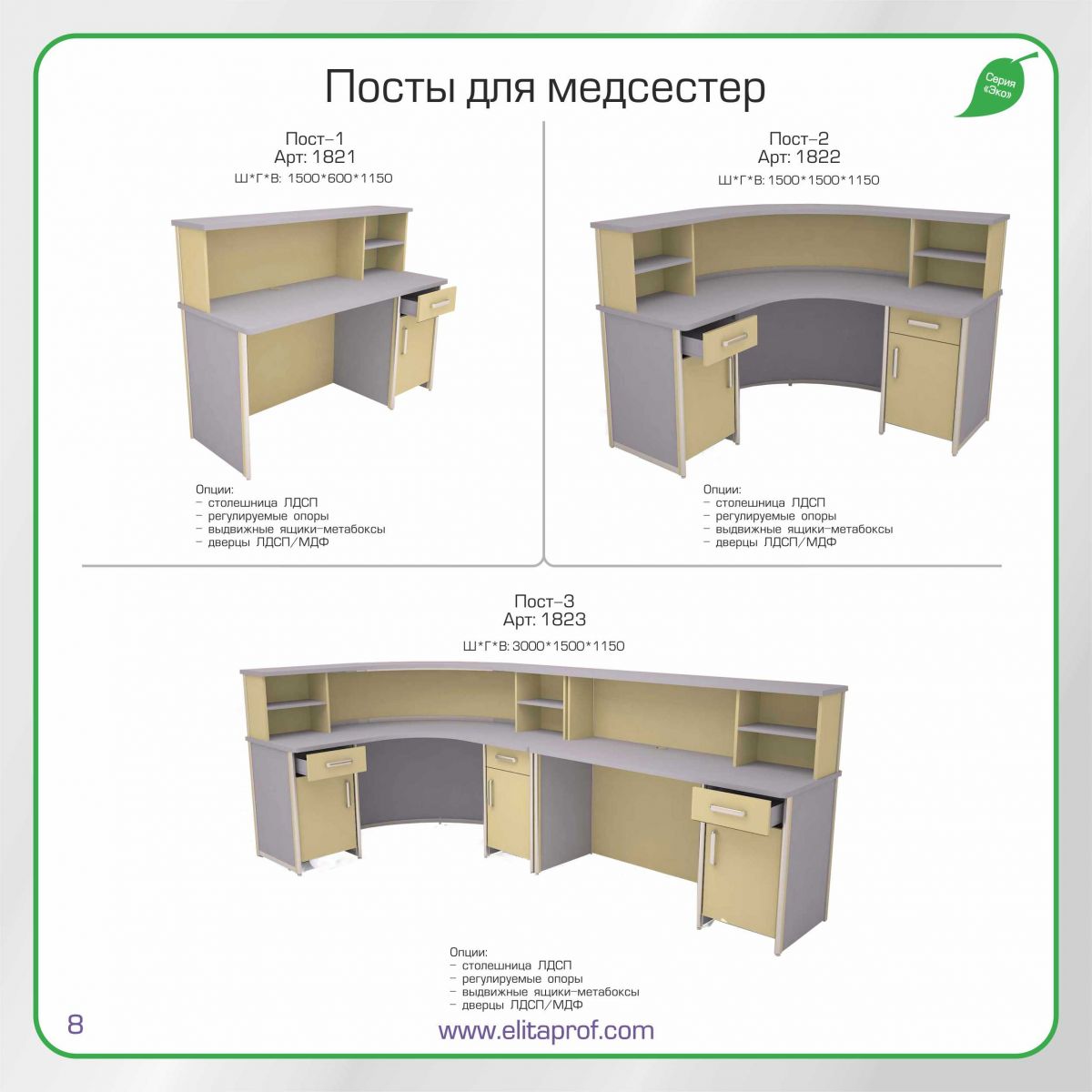 Посты для медсестер

Серия «Эко»

Пост–1
Арт: 1821
Ш*Г*В: 1500*600*1150

Опции:
– столешница ЛДСП
– регулируемые опоры
– выдвижные ящики–метабоксы
– дверцы ЛДСП/МДФ

Пост–2
Арт: 1822
Ш*Г*В: 1500*1500*1150

Опции:
– столешница ЛДСП
– регулируемые опоры
– выдвижные ящики–метабоксы
– дверцы ЛДСП/МДФ

Пост–3
Арт: 1823
Ш*Г*В: 3000*1500*1150

Опции:
– столешница ЛДСП
– регулируемые опоры
– выдвижные ящики–метабоксы
– дверцы ЛДСП/МДФ

8

www.elitaprof.com