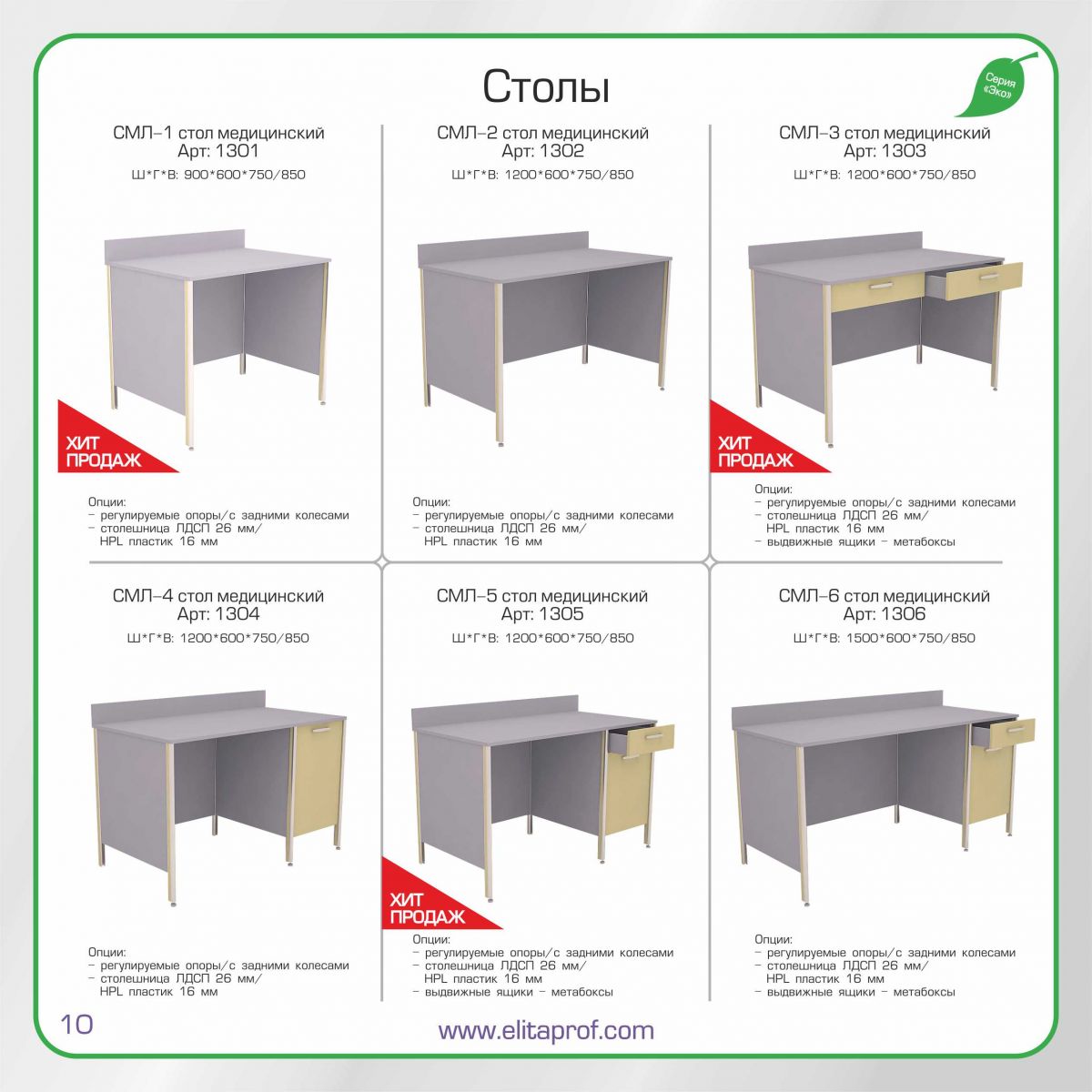 Столы

Серия «Эко»

СМЛ–1 стол медицинский
Арт: 1301
Ш*Г*В: 900*600*750/850

ХИТ ПРОДАЖ

Опции:
– регулируемые опоры/с задними колесами
– столешница ЛДСП 26 мм/
HPL пластик 16 мм

СМЛ–2 стол медицинский
Арт: 1302
Ш*Г*В: 1200*600*750/850

Опции:
– регулируемые опоры/с задними колесами
– столешница ЛДСП 26 мм/
HPL пластик 16 мм

СМЛ–3 стол медицинский
Арт: 1303
Ш*Г*В: 1200*600*750/850

ХИТ ПРОДАЖ

Опции:
– регулируемые опоры/с задними колесами
– столешница ЛДСП 26 мм/
HPL пластик 16 мм
– выдвижные ящики – метабоксы

СМЛ–4 стол медицинский
Арт: 1304
Ш*Г*В: 1200*600*750/850

Опции:
– регулируемые опоры/с задними колесами
– столешница ЛДСП 26 мм/
HPL пластик 16 мм

СМЛ–5 стол медицинский
Арт: 1305
Ш*Г*В: 1200*600*750/850

ХИТ ПРОДАЖ

Опции:
– регулируемые опоры/с задними колесами
– столешница ЛДСП 26 мм/
HPL пластик 16 мм
– выдвижные ящики – метабоксы

СМЛ–6 стол медицинский
Арт: 1306
Ш*Г*В: 1500*600*750/850

Опции:
– регулируемые опоры/с задними колесами
– столешница ЛДСП 26 мм/
HPL пластик 16 мм
– выдвижные ящики – метабоксы

10

www.elitaprof.com